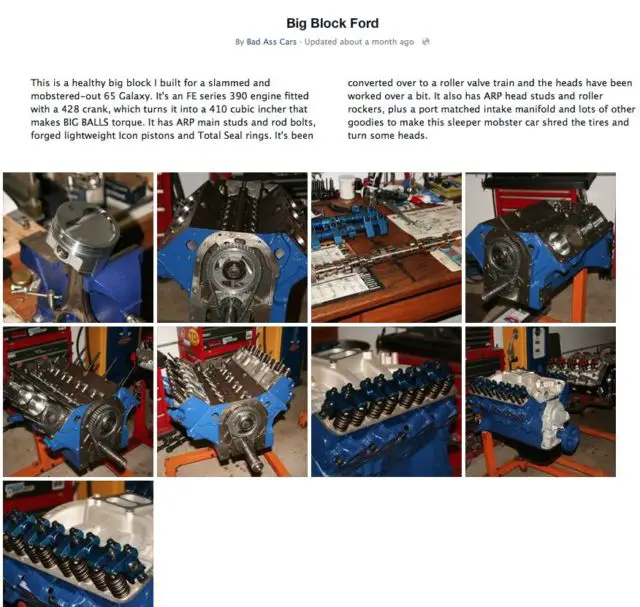 Big Block Ford

By Bad Ass Cars · Updated about a month ago

This is a healthy big block I built for a slammed and mobstered-out 65 Galaxy. It's an FE series 390 engine fitted with a 428 crank, which turns it into a 410 cubic incher that makes BIG BALLS torque. It has ARP main studs and rod bolts, forged lightweight Icon pistons and Total Seal rings. It's been converted over to a roller valve train and the heads have been worked over a bit. It also has ARP head studs and roller rockers, plus a port matched intake manifold and lots of other goodies to make this sleeper mobster car shred the tires and turn some heads.